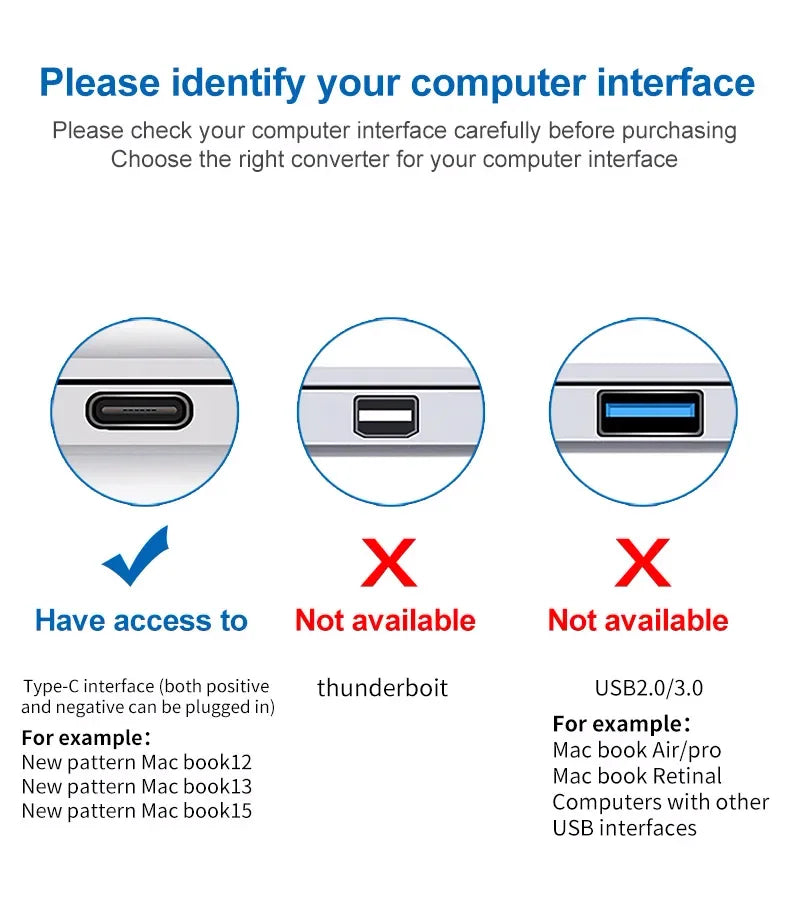 Please identify your computer interface

Please check your computer interface carefully before purchasing
Choose the right converter for your computer interface

Have access to

Type-C interface (both positive and negative can be plugged in)

For example：
New pattern Mac book12
New pattern Mac book13
New pattern Mac book15

Not available

thunderboit

Not available

USB2.0/3.0

For example：
Mac book Air/pro
Mac book Retinal
Computers with other USB interfaces